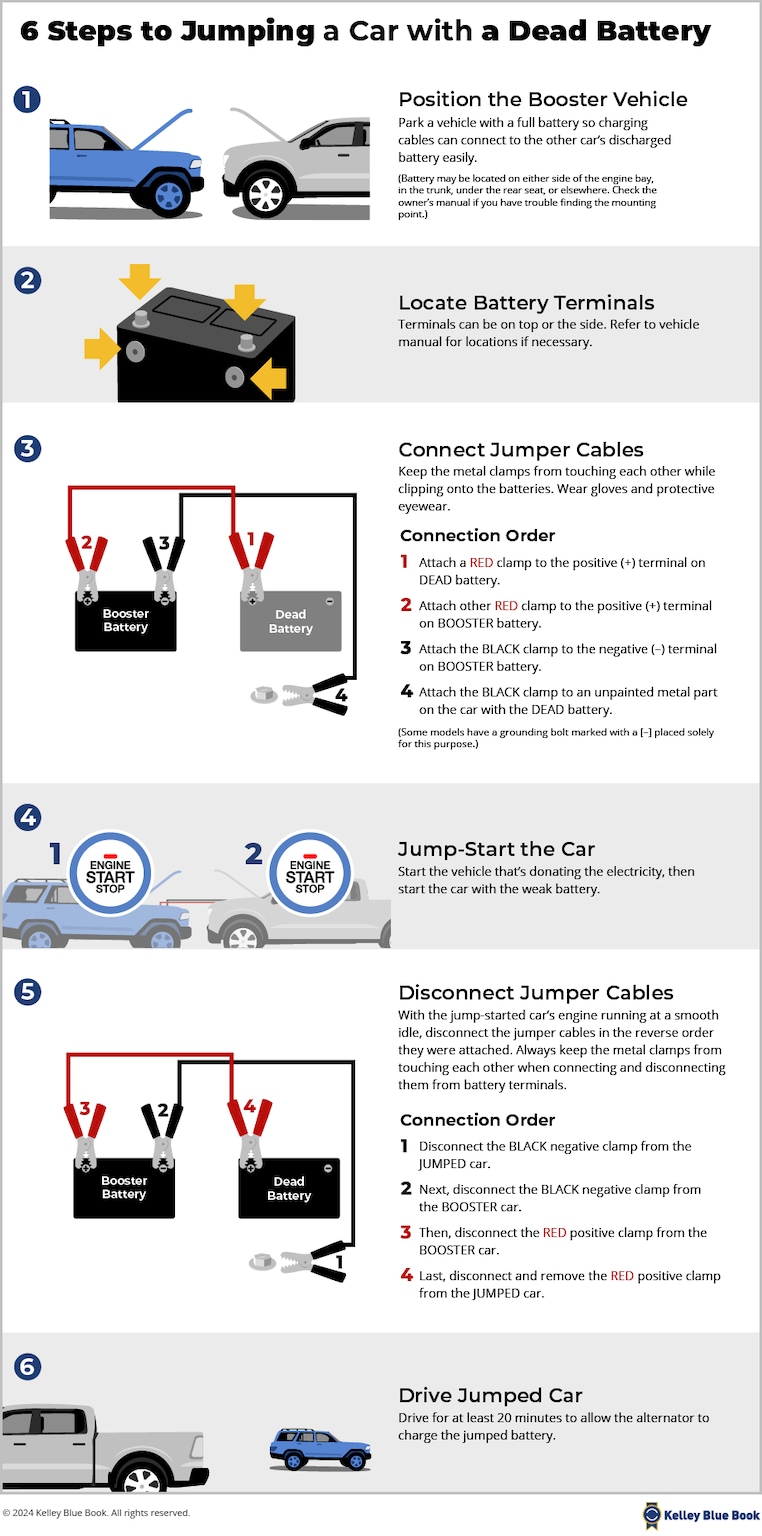 6 Steps to Jumping a Car with a Dead Battery

1

Position the Booster Vehicle
Park a vehicle with a full battery so charging cables can connect to the other car's discharged battery easily.

(Battery may be located on either side of the engine bay, in the trunk, under the rear seat, or elsewhere. Check the owner's manual if you have trouble finding the mounting point.)

2

Locate Battery Terminals
Terminals can be on top or the side. Refer to vehicle manual for locations if necessary.

3

2 3 1
Booster Battery
Dead Battery
4

Connect Jumper Cables
Keep the metal clamps from touching each other while clipping onto the batteries. Wear gloves and protective eyewear.

Connection Order
1 Attach a RED clamp to the positive (+) terminal on DEAD battery.
2 Attach other RED clamp to the positive (+) terminal on BOOSTER battery.
3 Attach the BLACK clamp to the negative (–) terminal on BOOSTER battery.
4 Attach the BLACK clamp to an unpainted metal part on the car with the DEAD battery.

(Some models have a grounding bolt marked with a [–] placed solely for this purpose.)

4

1 ENGINE START STOP
2 ENGINE START STOP

Jump-Start the Car
Start the vehicle that's donating the electricity, then start the car with the weak battery.

5

3 2 4
Booster Battery
Dead Battery
1

Disconnect Jumper Cables
With the jump-started car's engine running at a smooth idle, disconnect the jumper cables in the reverse order they were attached. Always keep the metal clamps from touching each other when connecting and disconnecting them from battery terminals.

Connection Order
1 Disconnect the BLACK negative clamp from the JUMPED car.
2 Next, disconnect the BLACK negative clamp from the BOOSTER car.
3 Then, disconnect the RED positive clamp from the BOOSTER car.
4 Last, disconnect and remove the RED positive clamp from the JUMPED car.

6

Drive Jumped Car
Drive for at least 20 minutes to allow the alternator to charge the jumped battery.

© 2024 Kelley Blue Book. All rights reserved.
Kelley Blue Book