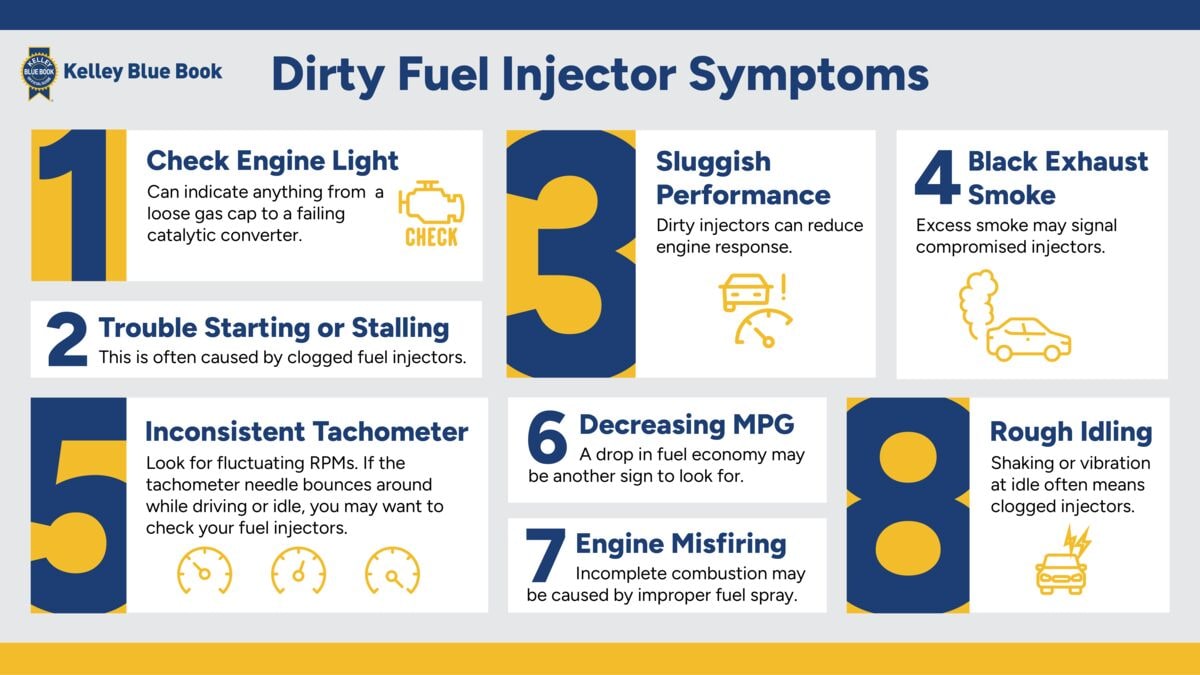 KELLEY BLUE BOOK

Kelley Blue Book

Dirty Fuel Injector Symptoms

1 Check Engine Light
Can indicate anything from a loose gas cap to a failing catalytic converter.

CHECK

2 Trouble Starting or Stalling
This is often caused by clogged fuel injectors.

3 Sluggish Performance
Dirty injectors can reduce engine response.

4 Black Exhaust Smoke
Excess smoke may signal compromised injectors.

5 Inconsistent Tachometer
Look for fluctuating RPMs. If the tachometer needle bounces around while driving or idle, you may want to check your fuel injectors.

6 Decreasing MPG
A drop in fuel economy may be another sign to look for.

7 Engine Misfiring
Incomplete combustion may be caused by improper fuel spray.

8 Rough Idling
Shaking or vibration at idle often means clogged injectors.